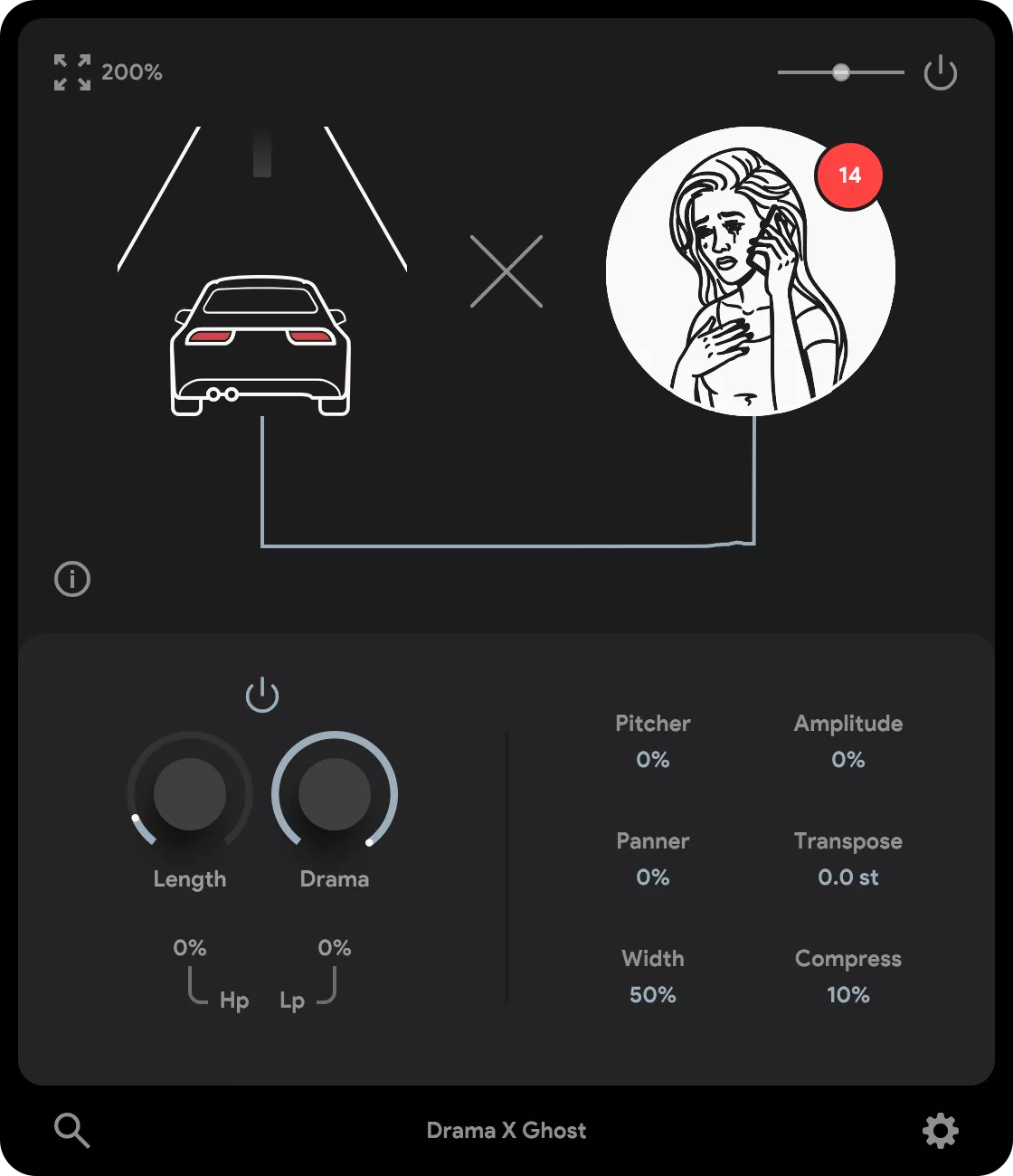 200%

14

Length Drama

0% 0%

Hp Lp

Pitcher
0%

Amplitude
0%

Panner
0%

Transpose
0.0 st

Width
50%

Compress
10%

Drama X Ghost